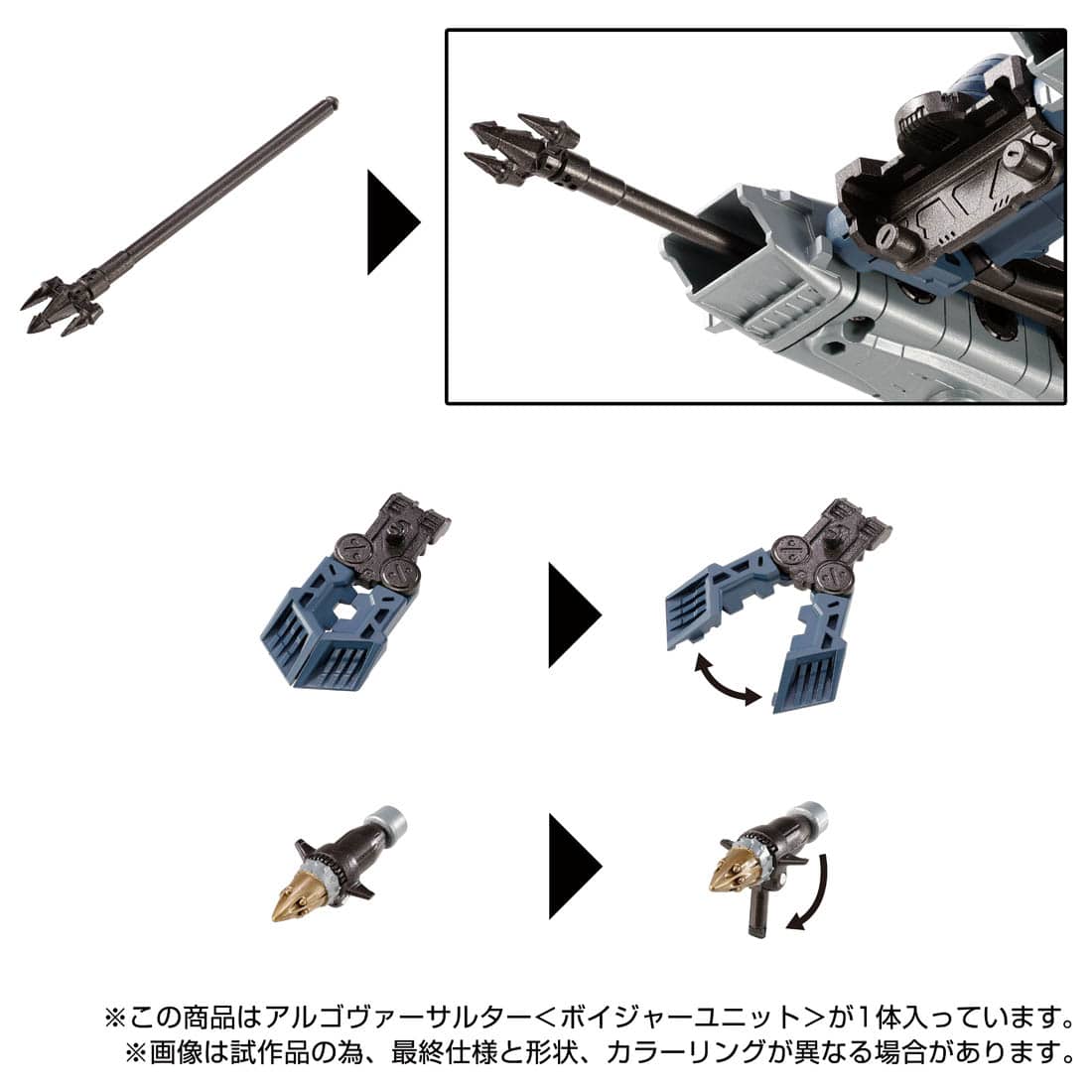 ※この商品はアルゴヴァーサルター＜ボイジャーユニット＞が1体入っています。
※画像は試作品の為、最終仕様と形状、カラーリングが異なる場合があります。